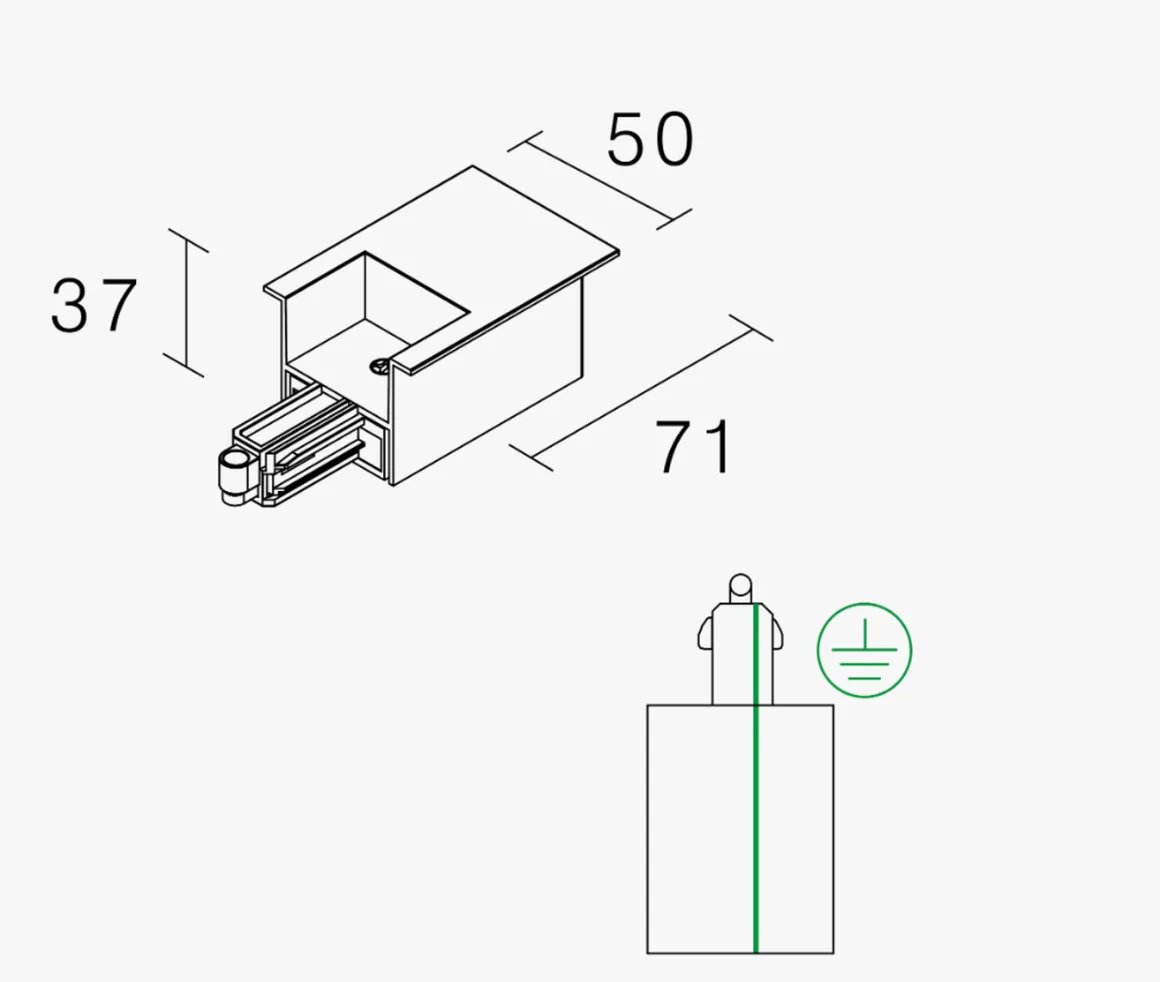 50

37

71