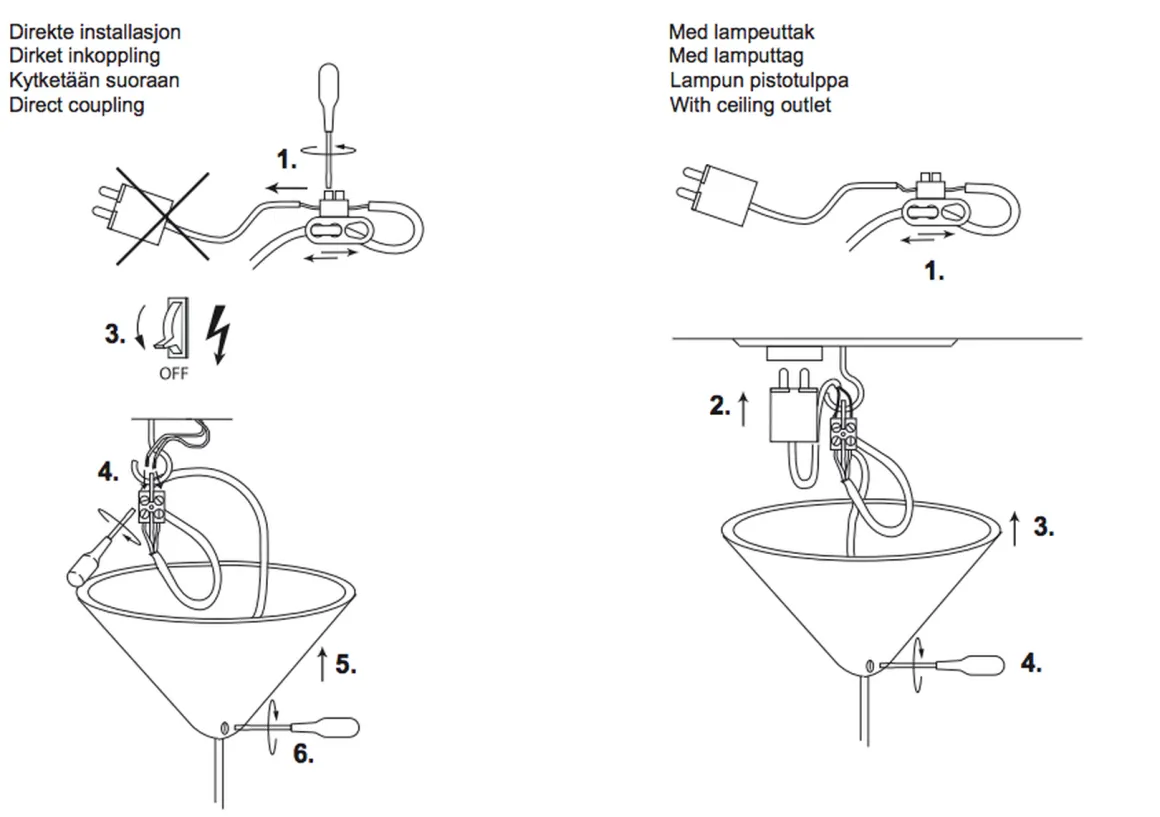 Direkte installasjon
Dirket inkoppling
Kytketään suoraan
Direct coupling

1.

3.

OFF

4.

5.

6.

Med lampeuttak
Med lamputtag
Lampun pistotulppa
With ceiling outlet

1.

2.

3.

4.