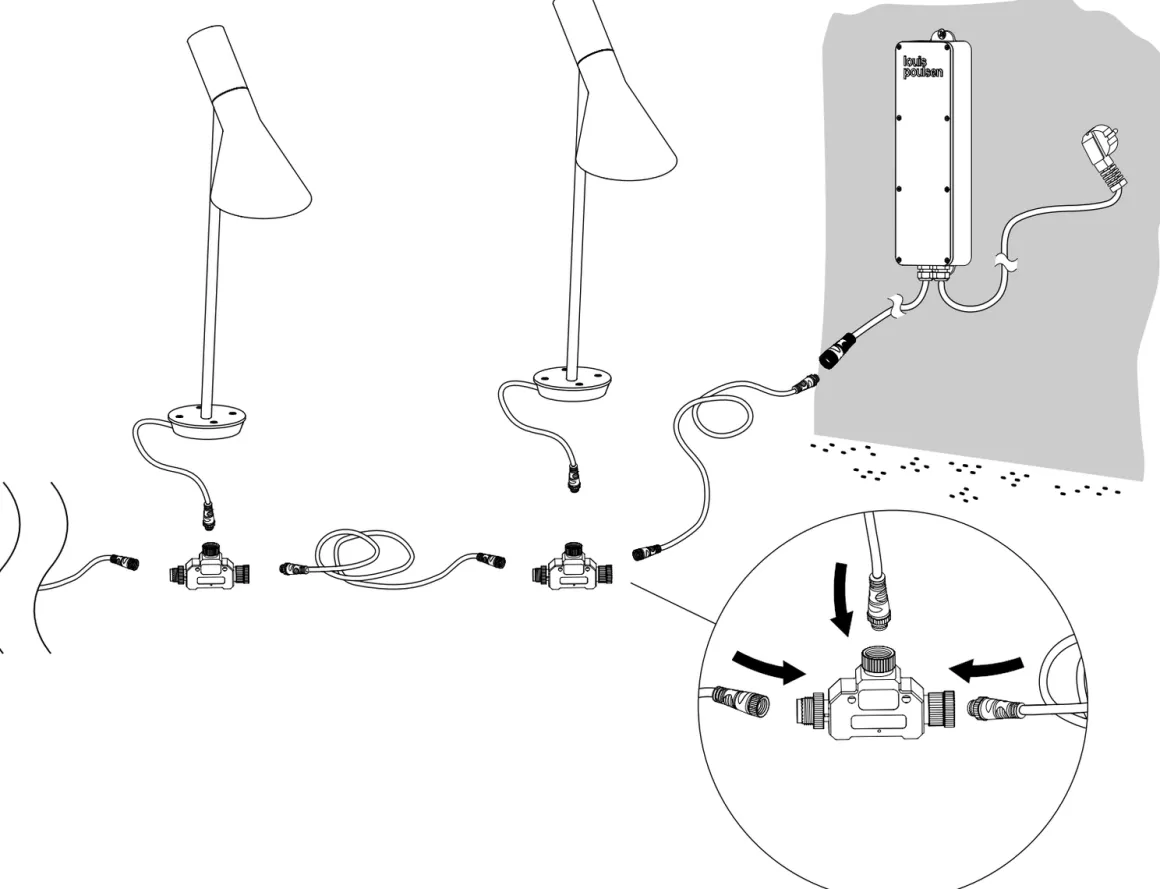 louis poulsen